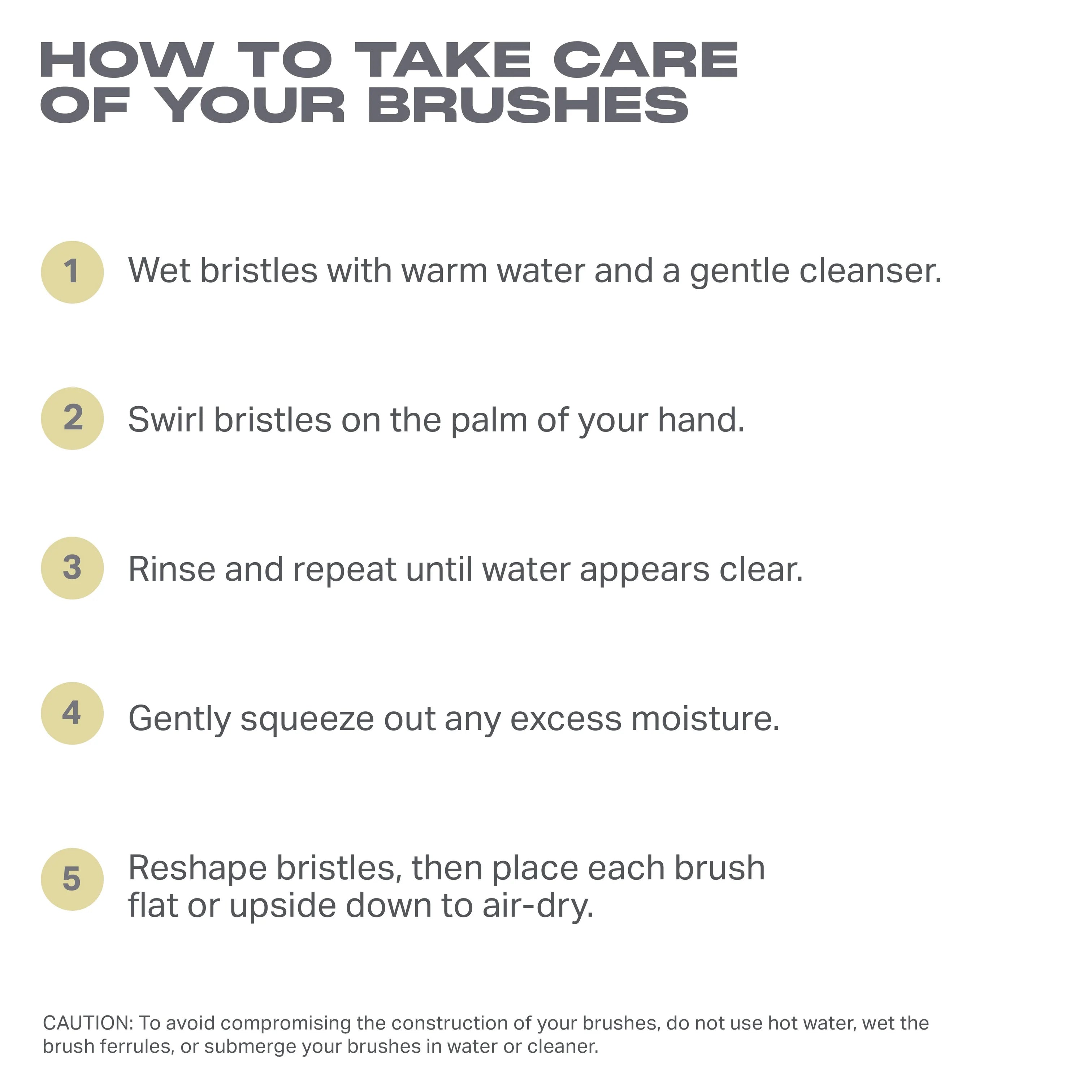 HOW TO TAKE CARE OF YOUR BRUSHES

1 Wet bristles with warm water and a gentle cleanser.

2 Swirl bristles on the palm of your hand.

3 Rinse and repeat until water appears clear.

4 Gently squeeze out any excess moisture.

5 Reshape bristles, then place each brush flat or upside down to air-dry.

CAUTION: To avoid compromising the construction of your brushes, do not use hot water, wet the brush ferrules, or submerge your brushes in water or cleaner.